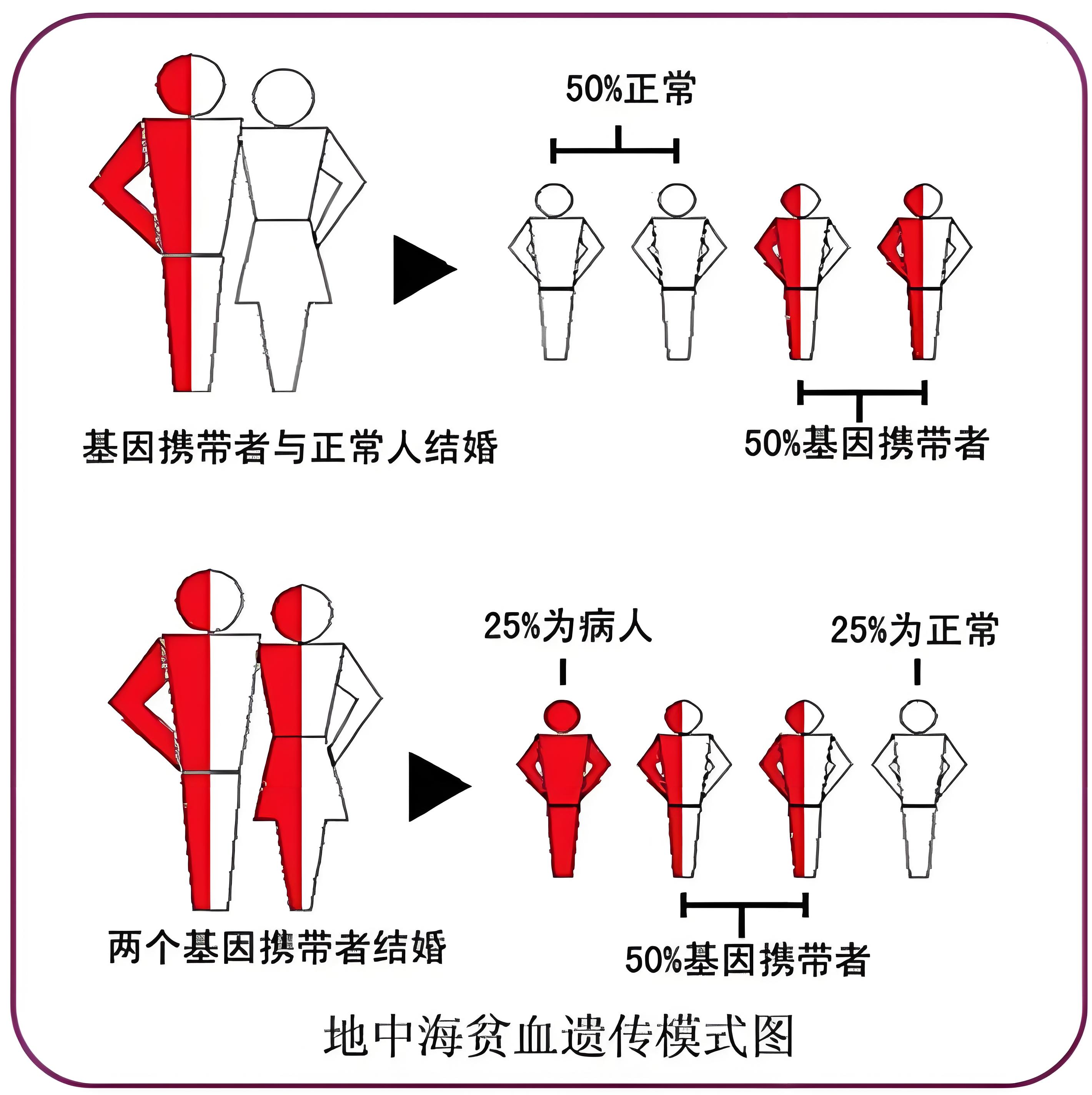 50%正常

基因携带者与正常人结婚

50%基因携带者

25%为病人

25%为正常

两个基因携带者结婚

50%基因携带者

地中海贫血遗传模式图